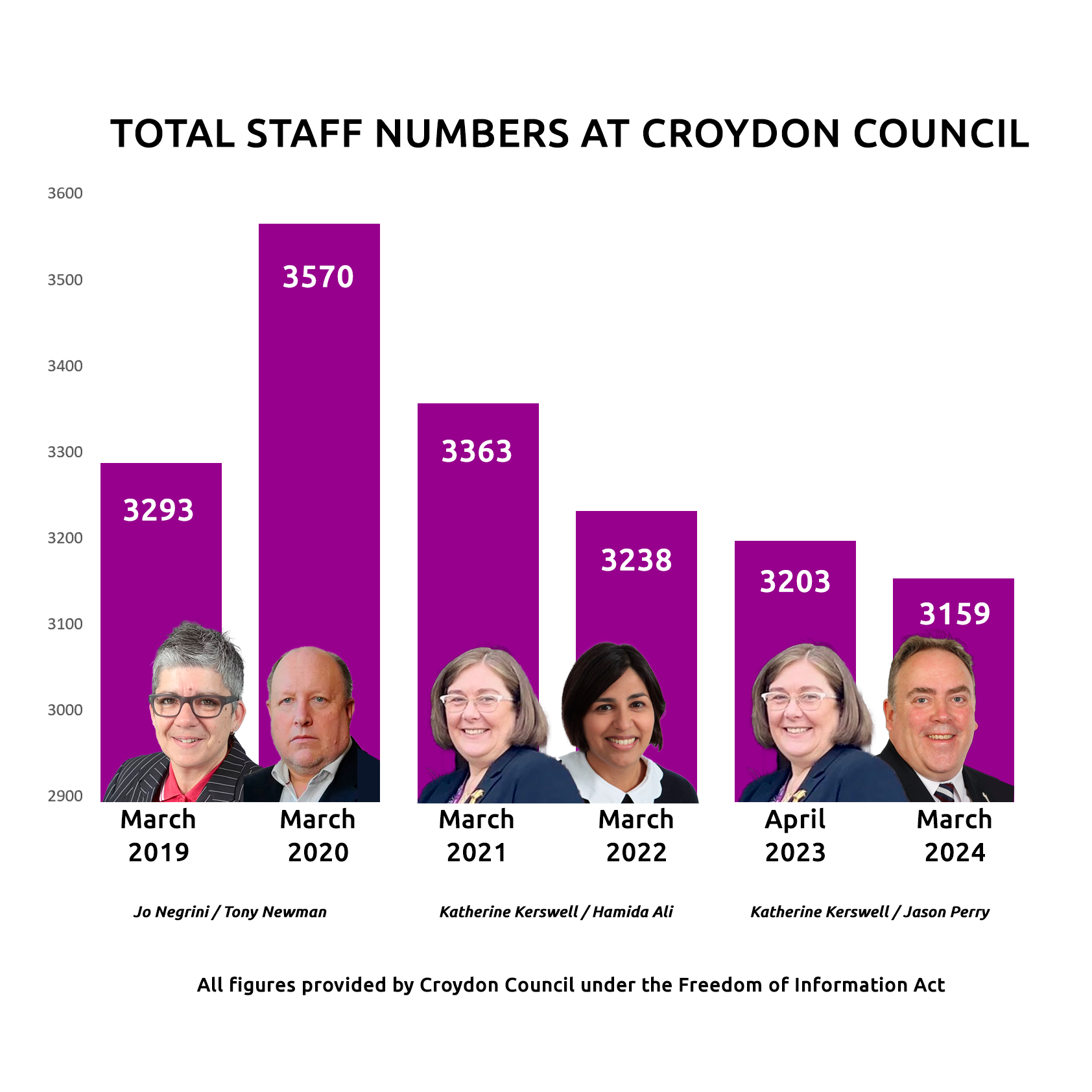 TOTAL STAFF NUMBERS AT CROYDON COUNCIL

3600
3500
3400
3300
3200
3100
3000
2900

3293
3570
3363
3238
3203
3159

March 2019
March 2020
March 2021
March 2022
April 2023
March 2024

Jo Negrini / Tony Newman
Katherine Kerswell / Hamida Ali
Katherine Kerswell / Jason Perry

All figures provided by Croydon Council under the Freedom of Information Act